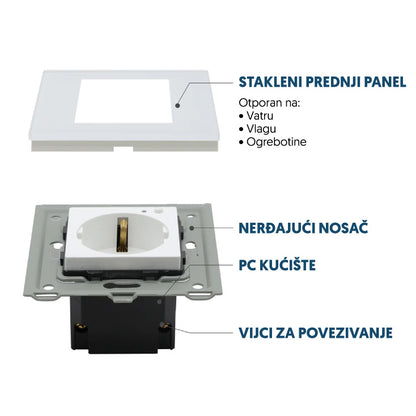 STAKLENI PREDNJI PANEL

Otporan na:
• Vatru
• Vlagu
• Ogrebotine

NERĐAJUĆI NOSAČ

PC KUĆIŠTE

VIJCI ZA POVEZIVANJE